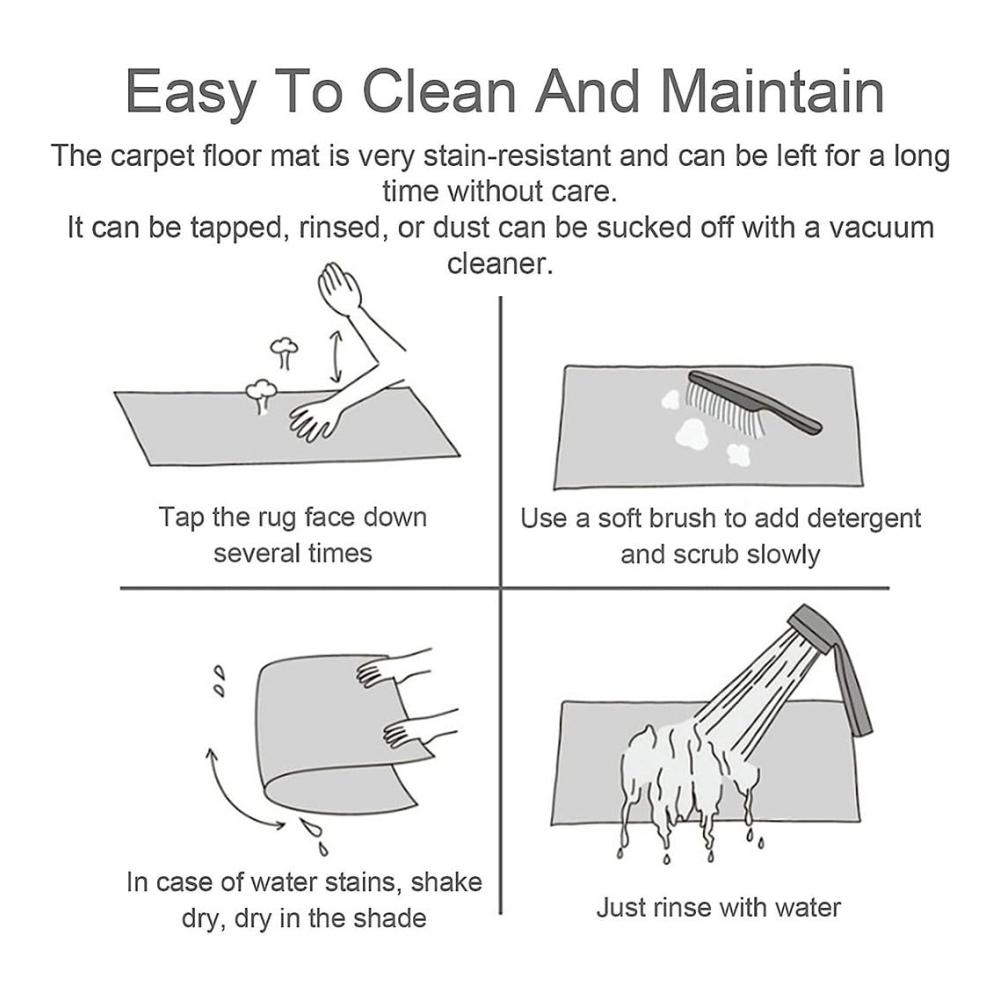 Easy To Clean And Maintain

The carpet floor mat is very stain-resistant and can be left for a long time without care.
It can be tapped, rinsed, or dust can be sucked off with a vacuum cleaner.

Tap the rug face down several times

Use a soft brush to add detergent and scrub slowly

In case of water stains, shake dry, dry in the shade

Just rinse with water