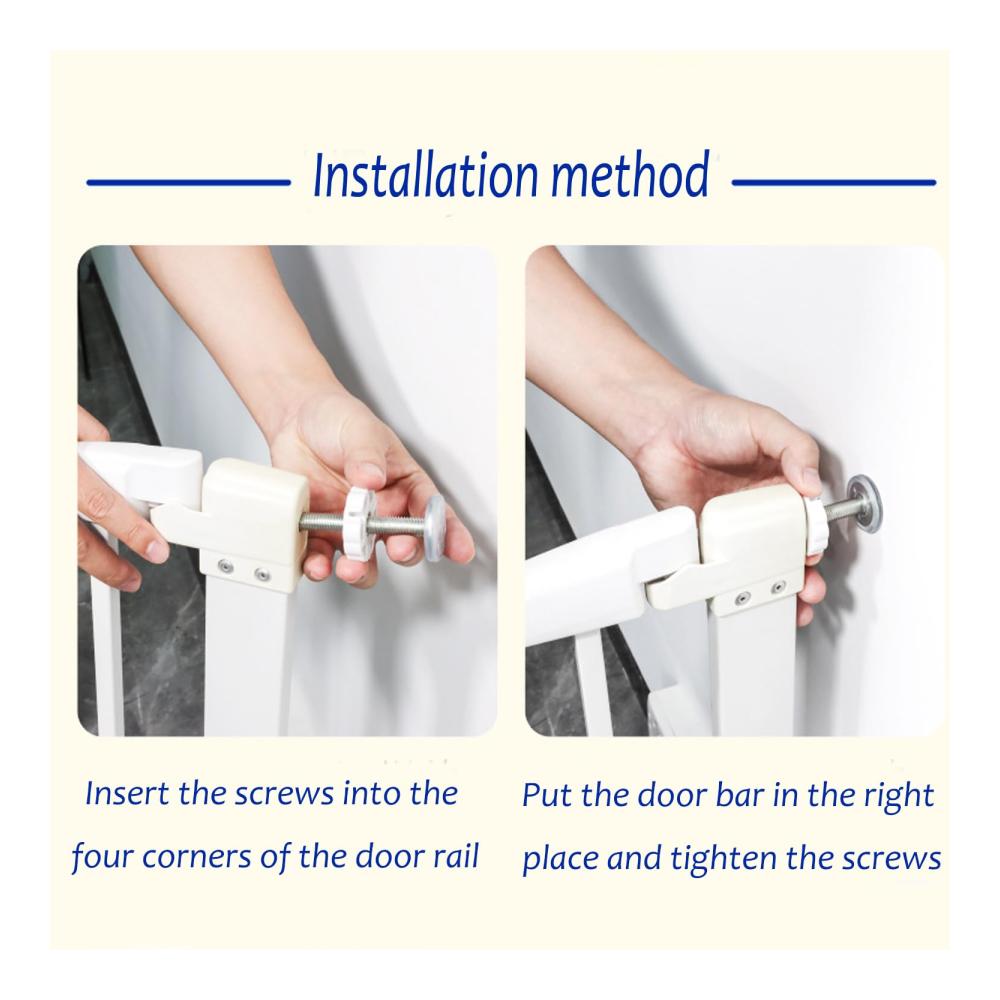 Installation method

Insert the screws into the four corners of the door rail

Put the door bar in the right place and tighten the screws