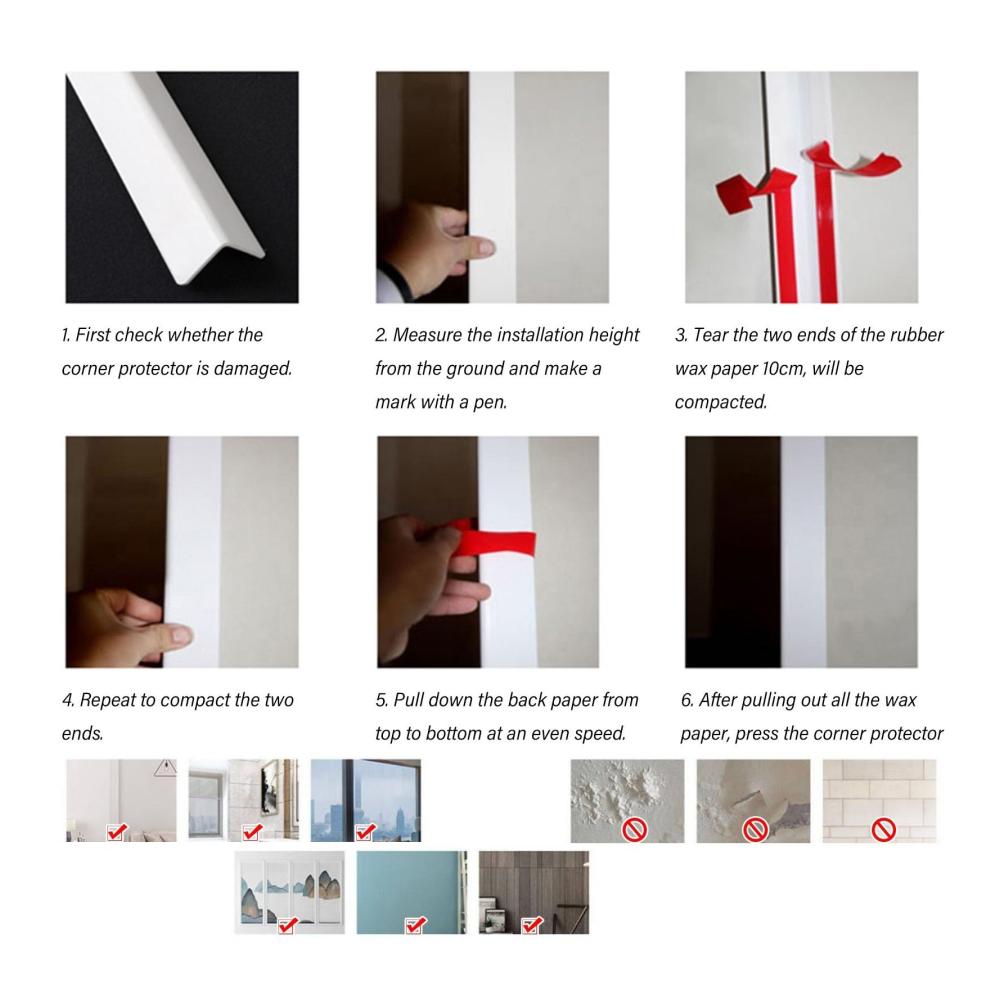 1. First check whether the corner protector is damaged.

2. Measure the installation height from the ground and make a mark with a pen.

3. Tear the two ends of the rubber wax paper 10cm, will be compacted.

4. Repeat to compact the two ends.

5. Pull down the back paper from top to bottom at an even speed.

6. After pulling out all the wax paper, press the corner protector