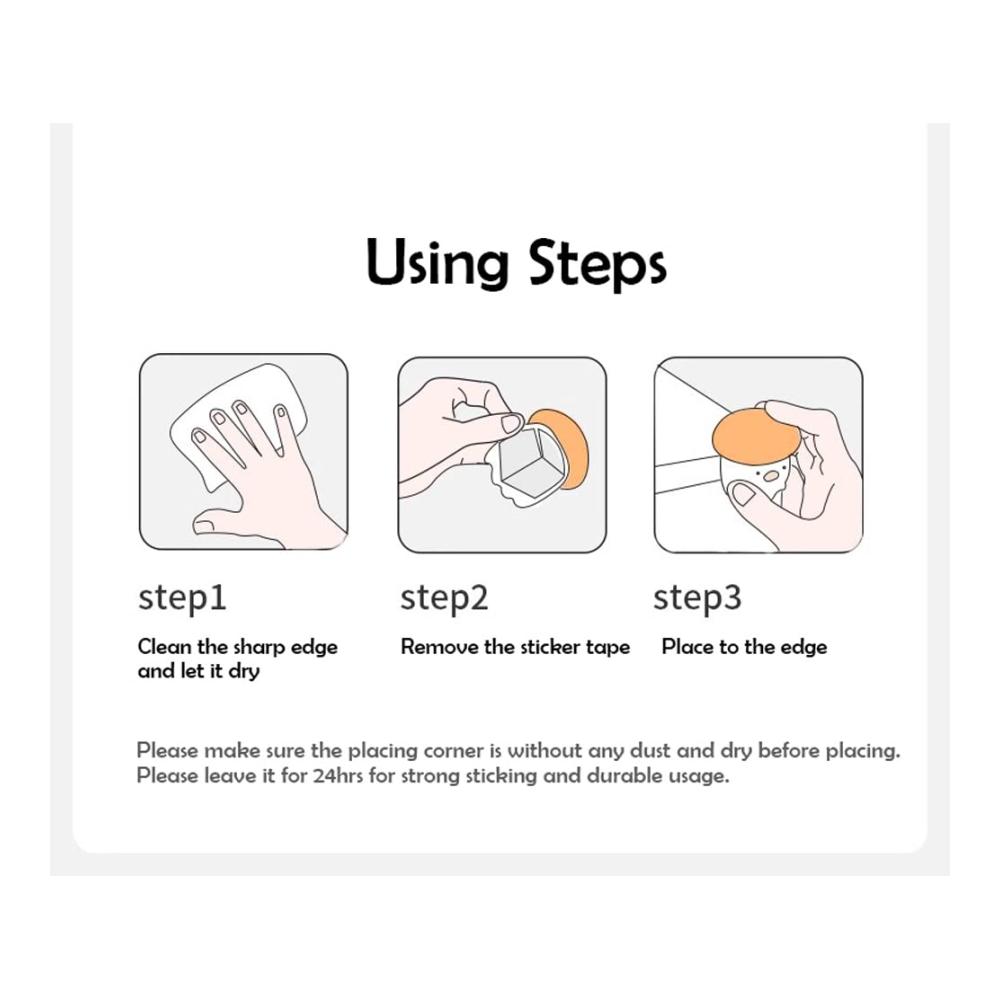 Using Steps

step1

Clean the sharp edge and let it dry

step2

Remove the sticker tape

step3

Place to the edge

Please make sure the placing corner is without any dust and dry before placing.
Please leave it for 24hrs for strong sticking and durable usage.