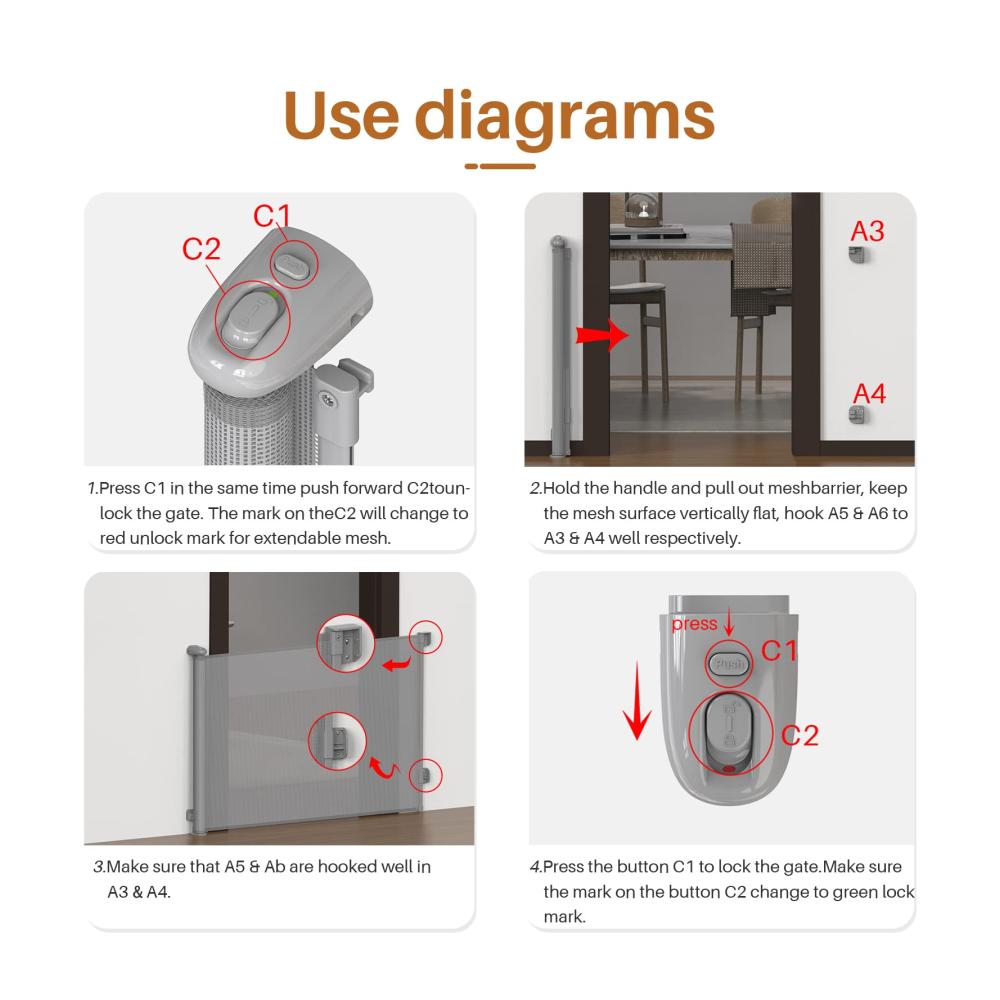 Use diagrams

C1
C2

1.Press C1 in the same time push forward C2tounlock the gate. The mark on theC2 will change to red unlock mark for extendable mesh.

A3
A4

2.Hold the handle and pull out meshbarrier, keep the mesh surface vertically flat, hook A5 & A6 to A3 & A4 well respectively.

3.Make sure that A5 & Ab are hooked well in A3 & A4.

press
Push
C1
C2

4.Press the button C1 to lock the gate.Make sure the mark on the button C2 change to green lock mark.