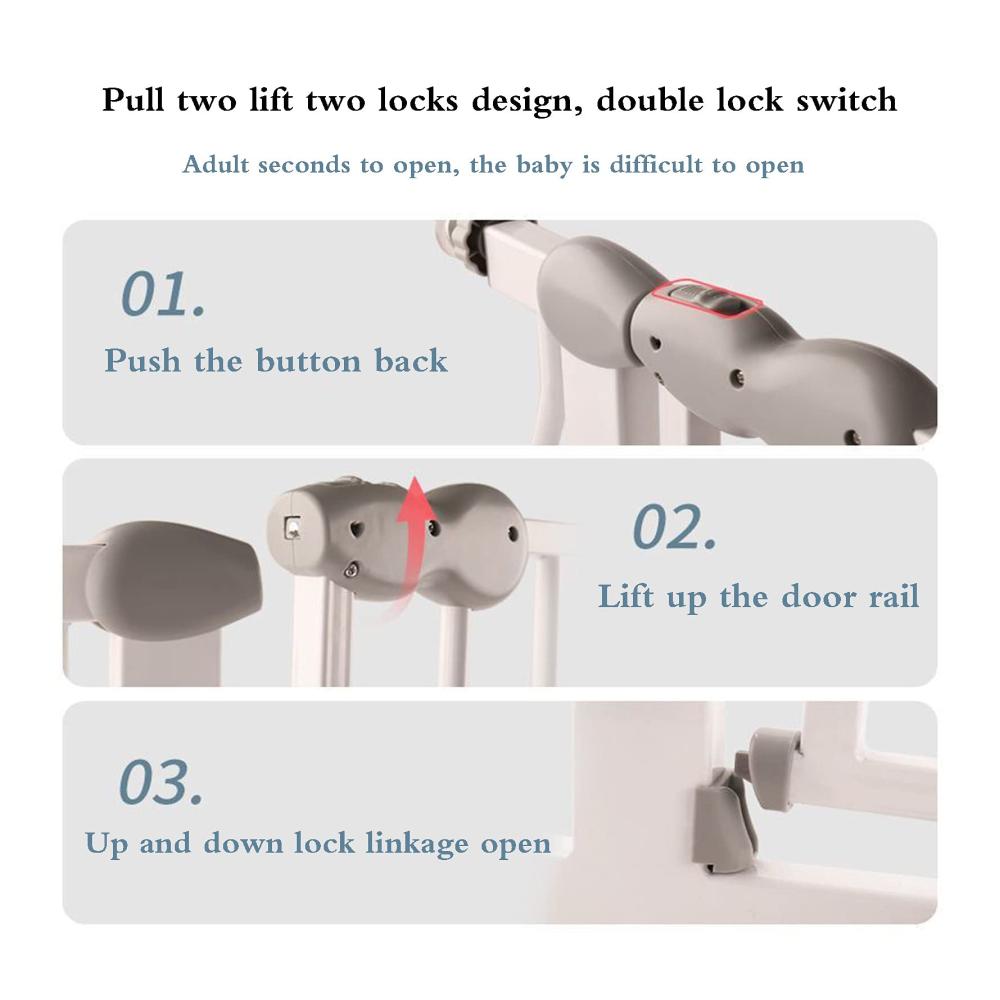 Pull two lift two locks design, double lock switch

Adult seconds to open, the baby is difficult to open

01.

Push the button back

02.

Lift up the door rail

03.

Up and down lock linkage open