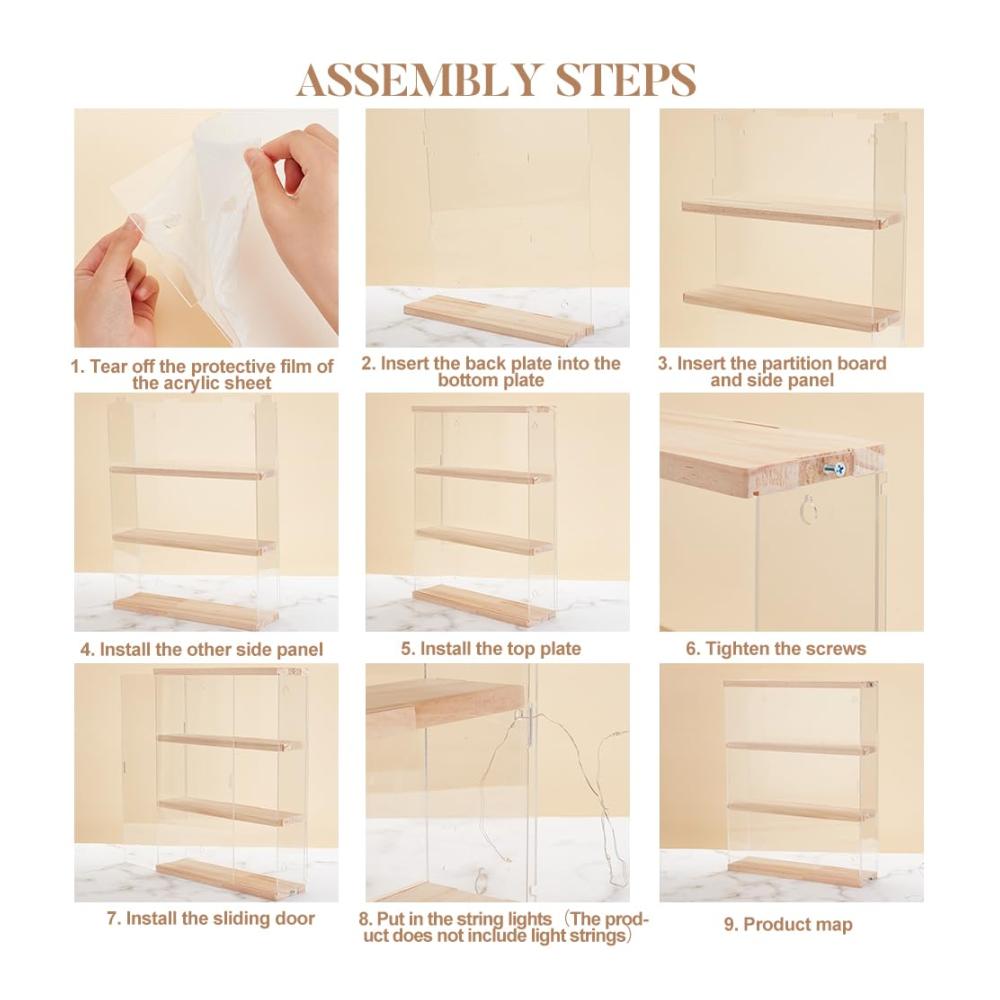 ASSEMBLY STEPS

1. Tear off the protective film of the acrylic sheet

2. Insert the back plate into the bottom plate

3. Insert the partition board and side panel

4. Install the other side panel

5. Install the top plate

6. Tighten the screws

7. Install the sliding door

8. Put in the string lights（The product does not include light strings）

9. Product map