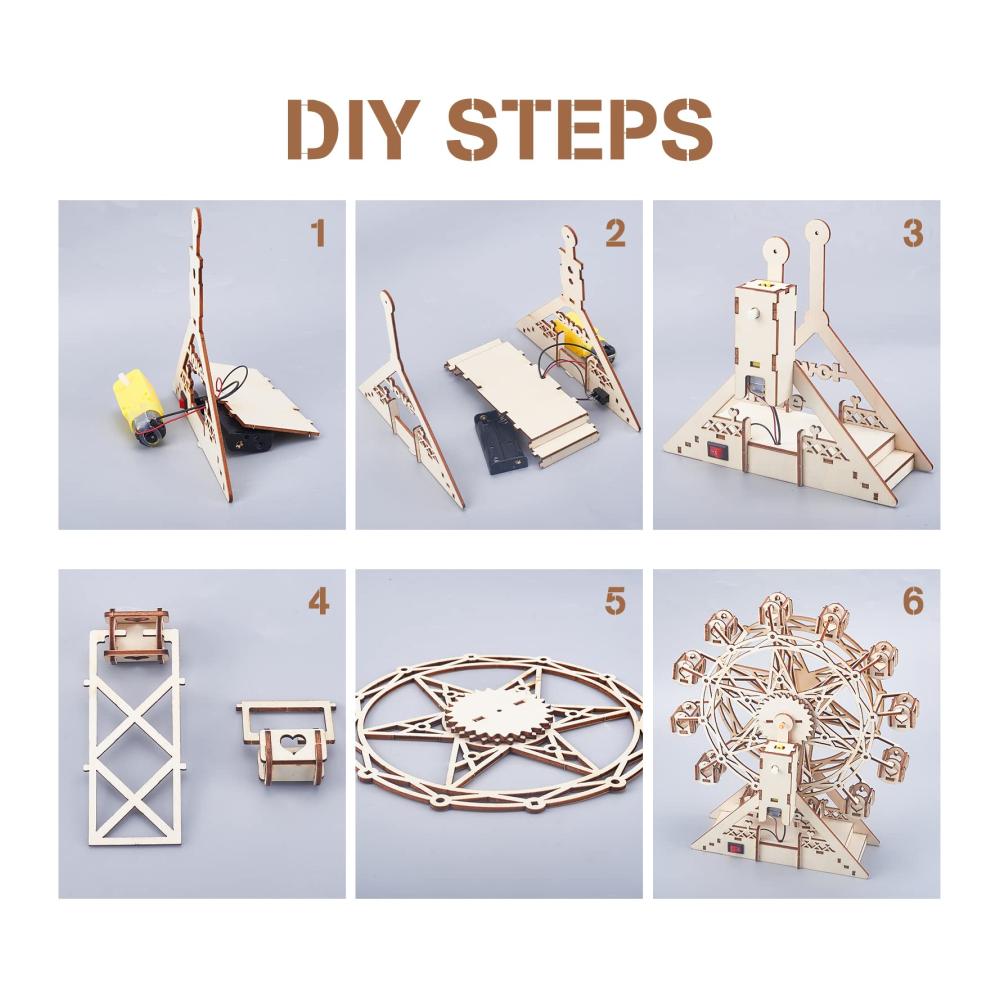 DIY STEPS

1

2

3

4

5

6