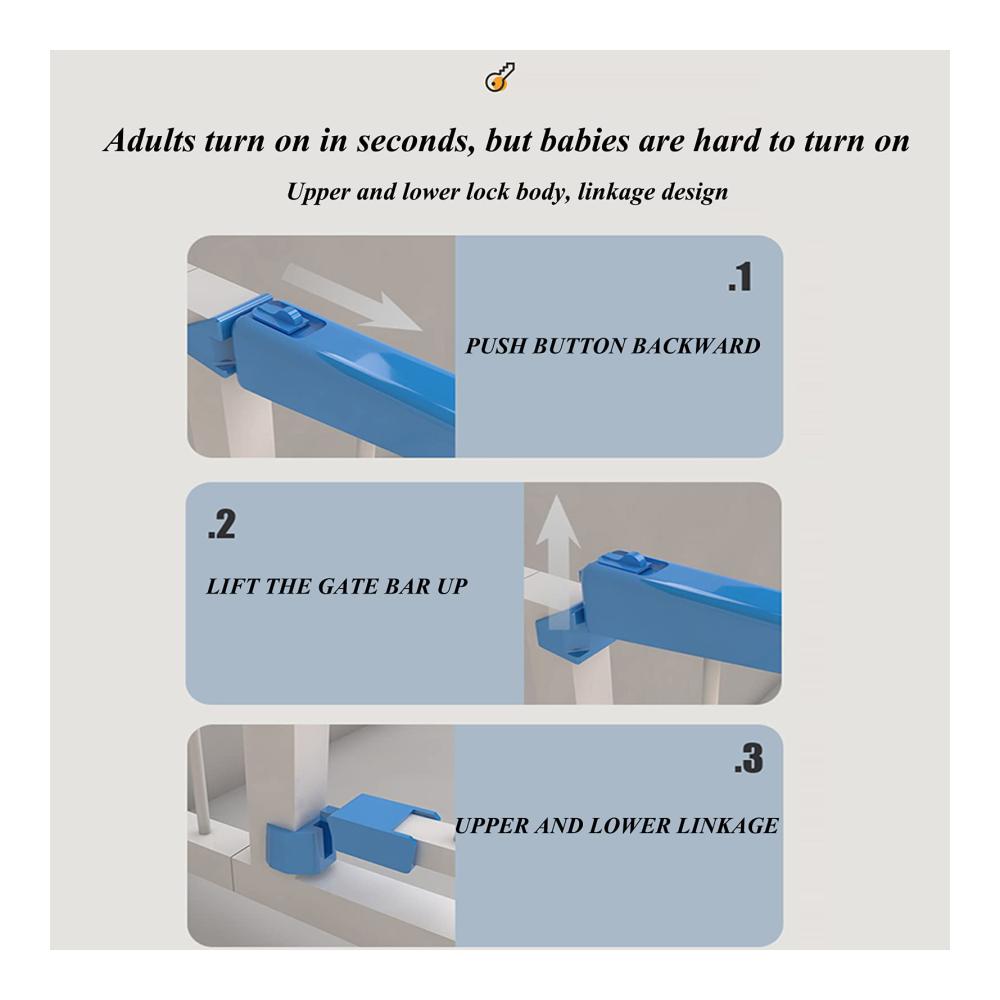 Adults turn on in seconds, but babies are hard to turn on

Upper and lower lock body, linkage design

.1

PUSH BUTTON BACKWARD

.2

LIFT THE GATE BAR UP

.3

UPPER AND LOWER LINKAGE