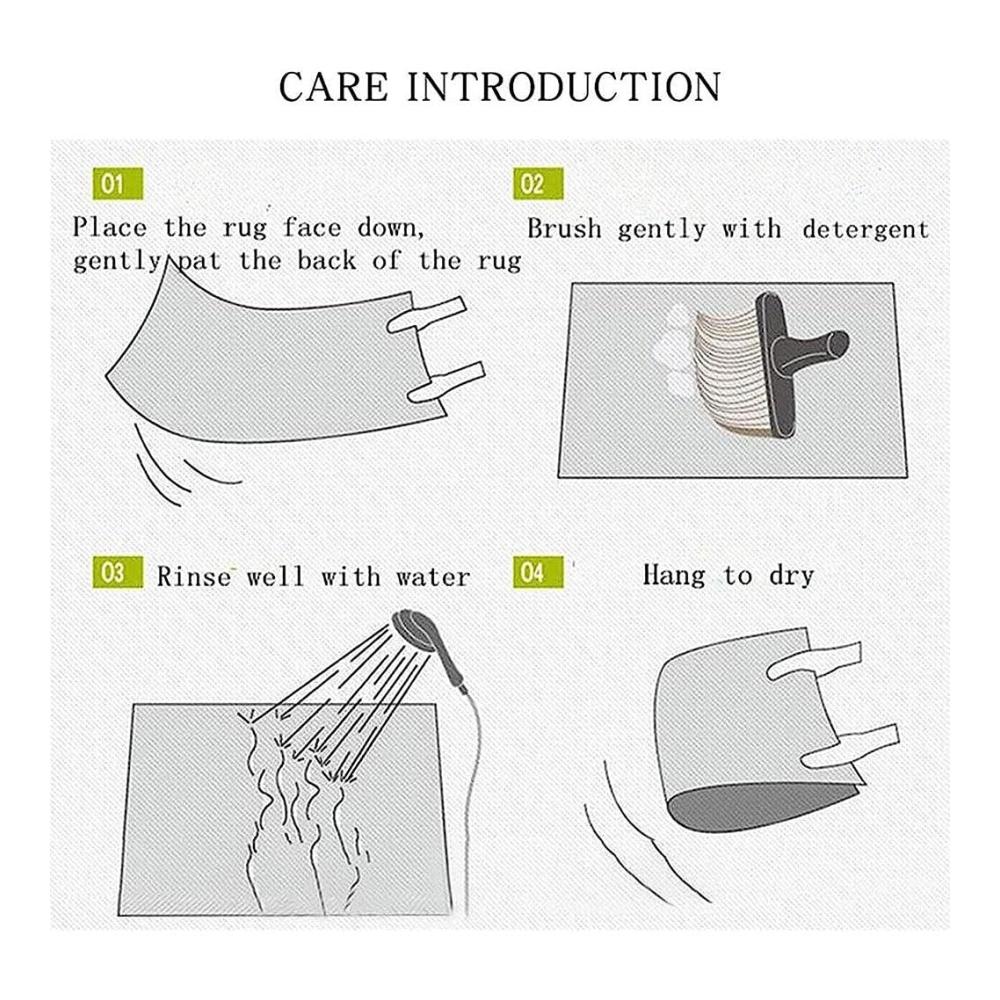 CARE INTRODUCTION

01
Place the rug face down, gently pat the back of the rug

02
Brush gently with detergent

03
Rinse well with water

04
Hang to dry