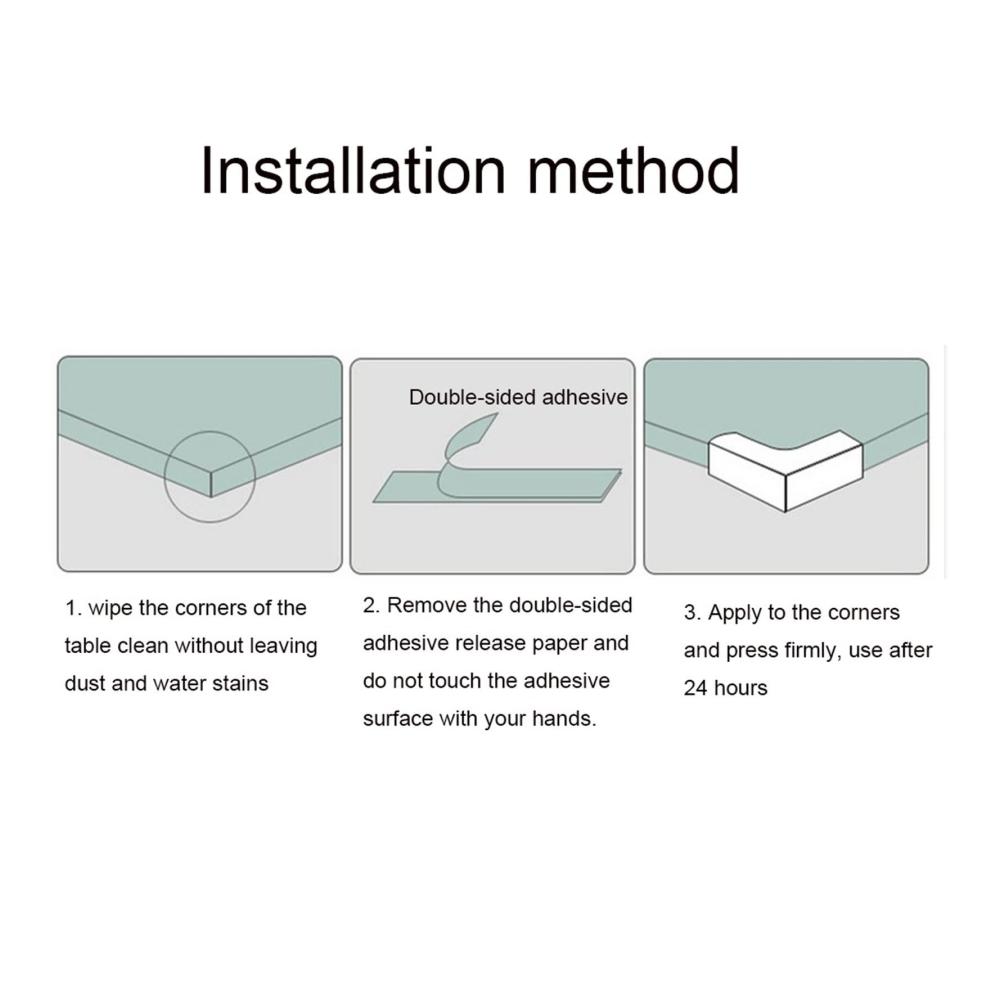 Installation method

Double-sided adhesive

1. wipe the corners of the table clean without leaving dust and water stains

2. Remove the double-sided adhesive release paper and do not touch the adhesive surface with your hands.

3. Apply to the corners and press firmly, use after 24 hours